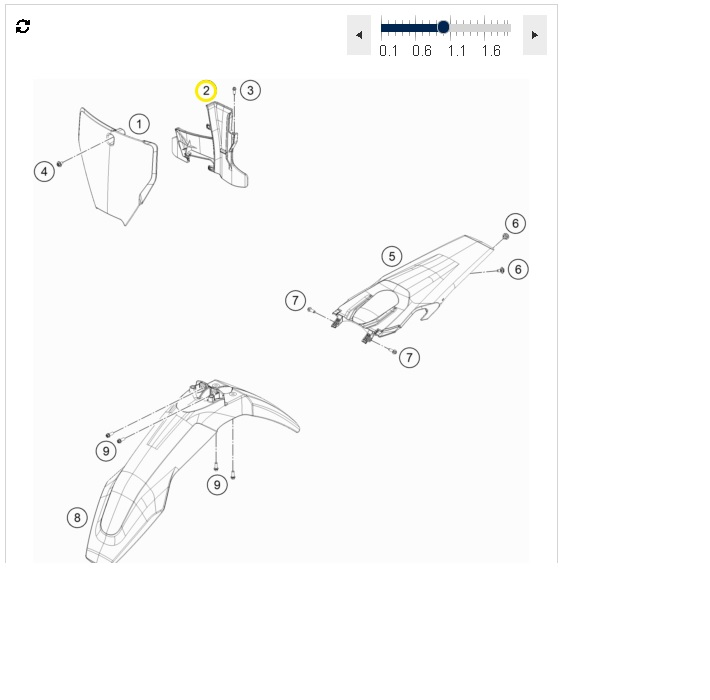 0.1 0.6 1.1 1.6

2
3
1
4
6
5
6
7
7
9
9
8