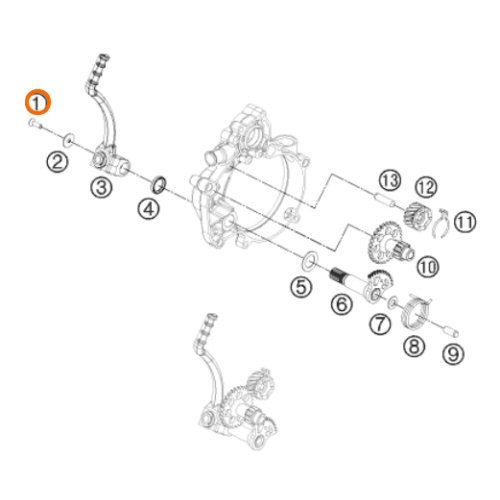 1
2
3
4
13
12
11
10
5
6
7
8
9