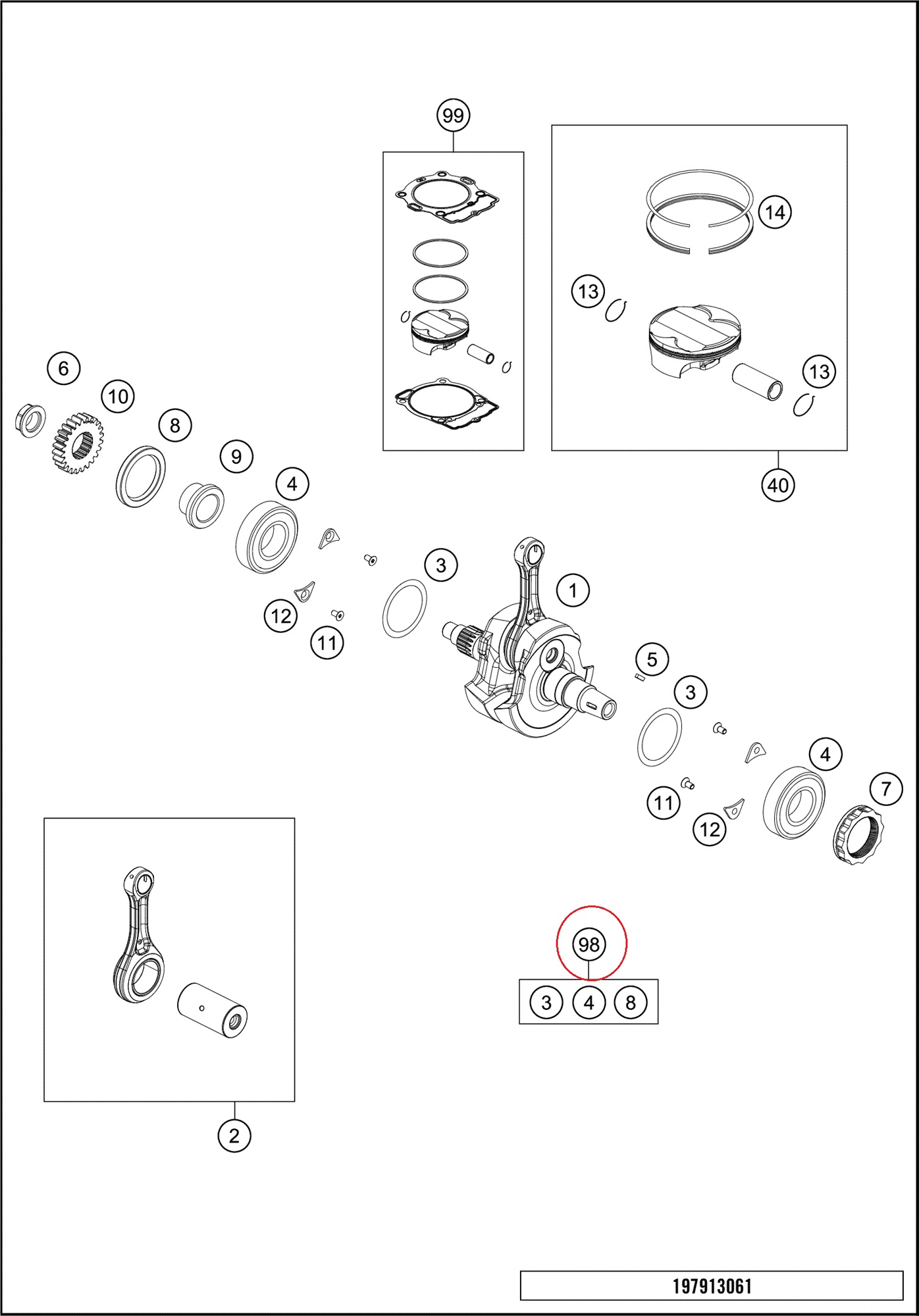 99

14

13

13

40

6

10

8

9

4

3

1

12

11

5

3

4

7

11

12

98

3 4 8

2

197913061