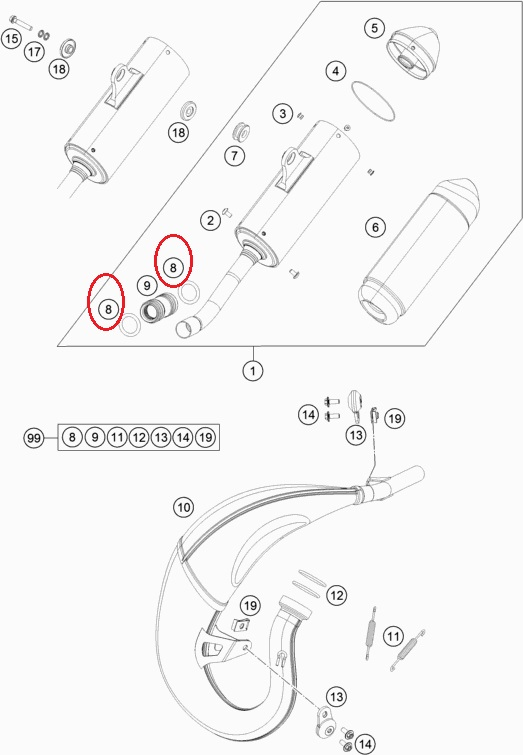 15
17
18
18
5
4
3
7
2
6
8
9
8
1
14
13
19
99
8
9
11
12
13
14
19
10
12
19
11
13
14