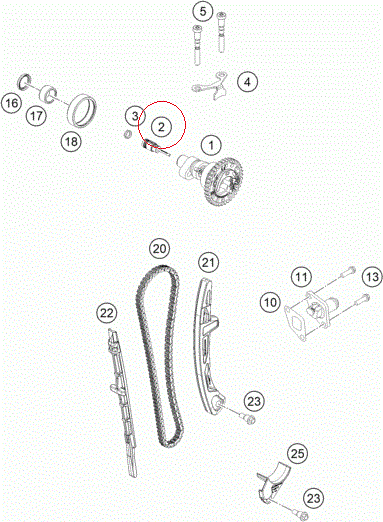 5
4
16
17
18
3
2
1
20
21
11
13
10
22
23
25
23