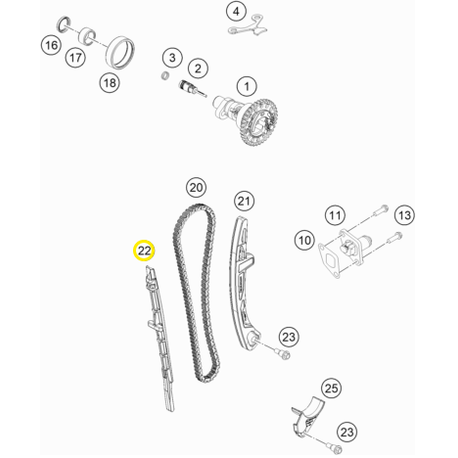 4
16
17
18
3
2
1
20
21
11
13
10
22
23
25
23