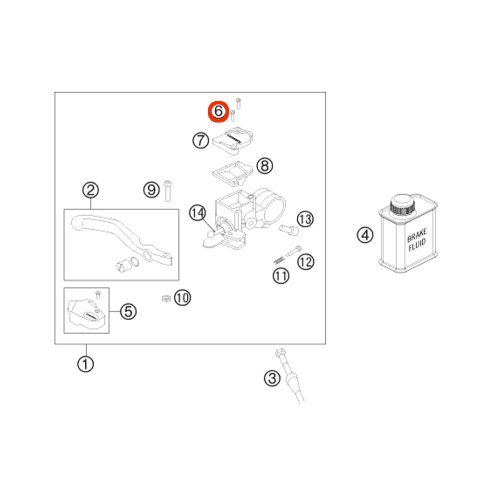 6
7
8
2
9
14
13
4
BRAKE FLUID
12
11
10
5
1
3