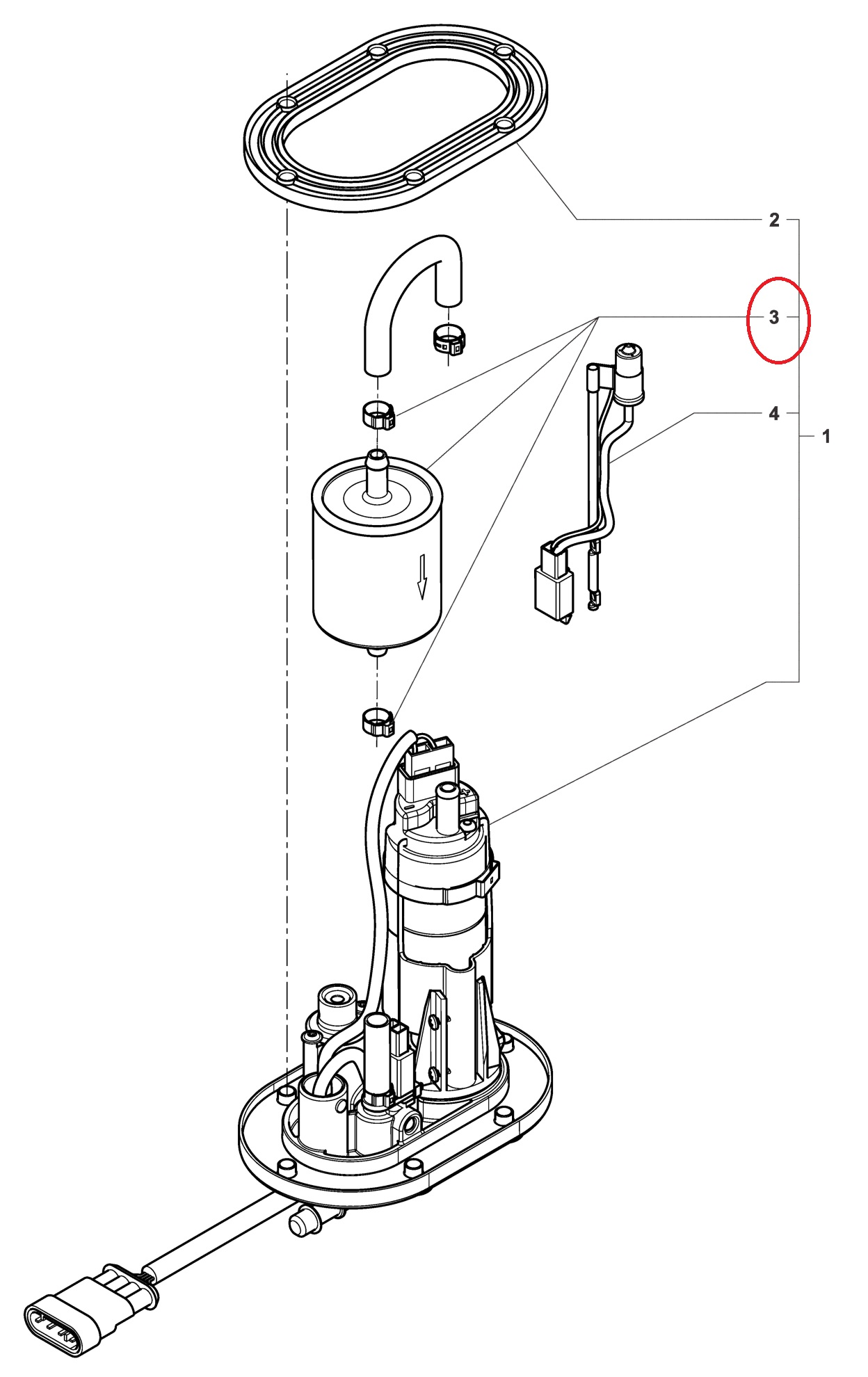 2
3
4
1